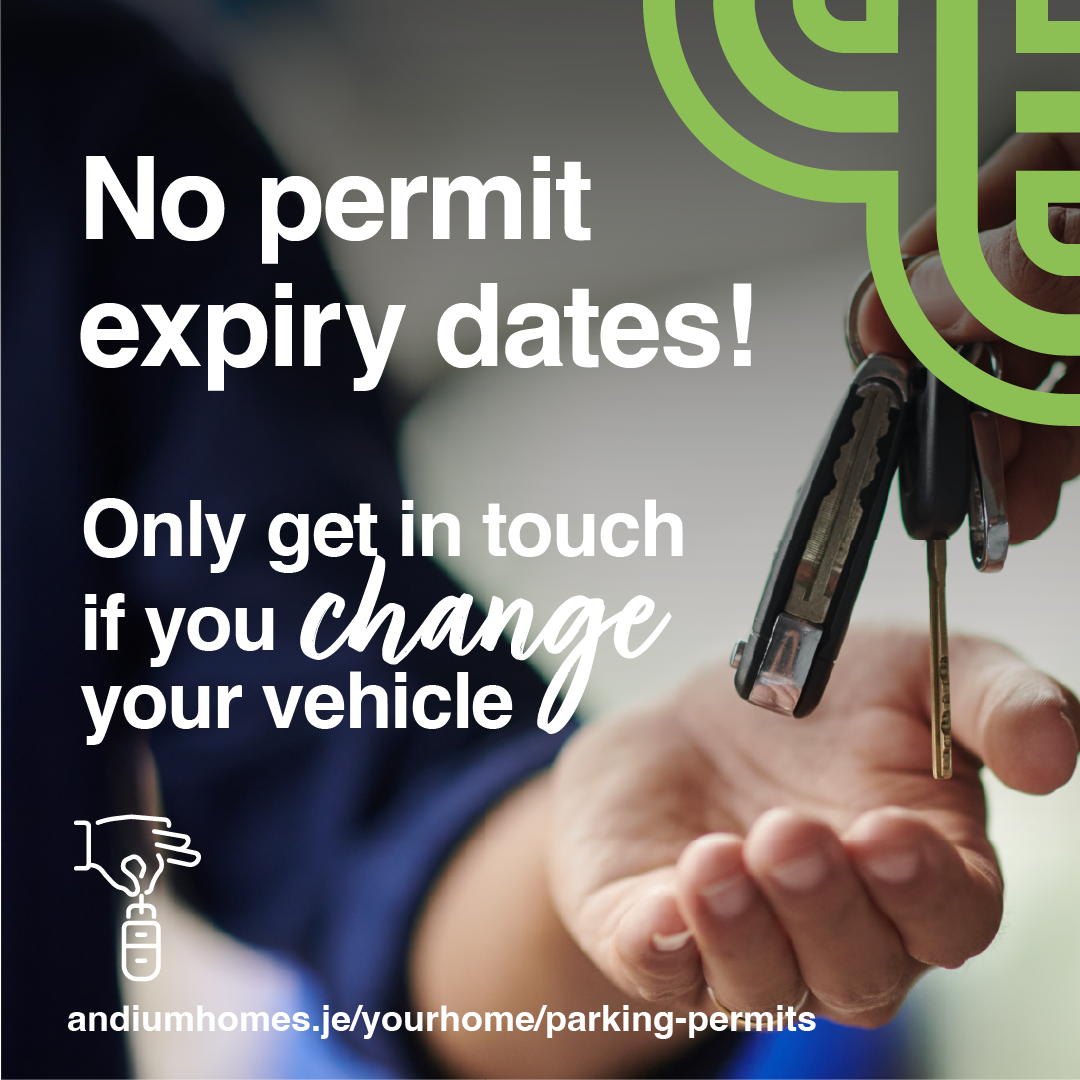 No permit expiry dates!

Only get in touch if you change your vehicle

andiumhomes.je/yourhome/parking-permits